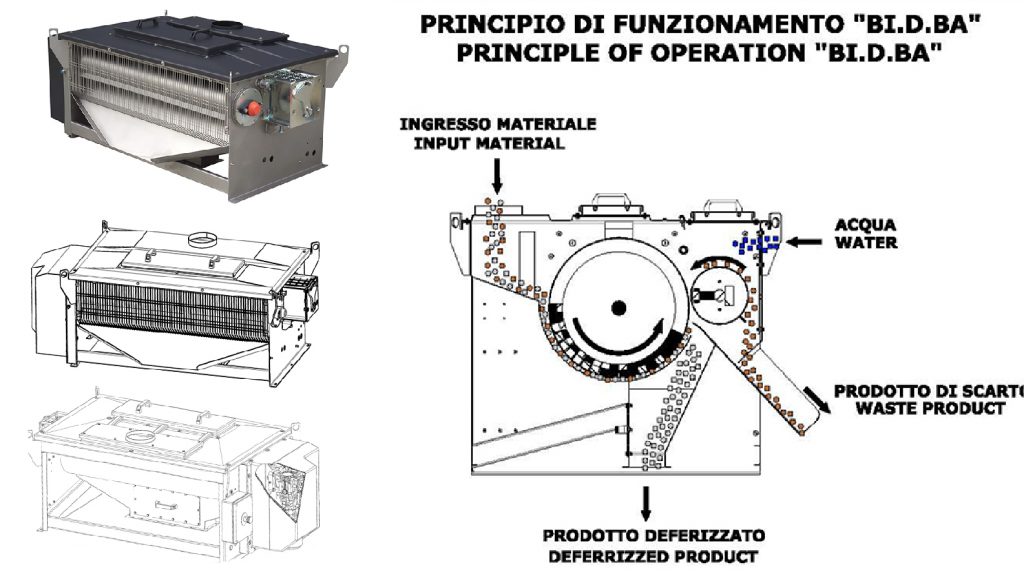 PRINCIPIO DI FUNZIONAMENTO "BI.D.BA"
PRINCIPLE OF OPERATION "BI.D.BA"

INGRESSO MATERIALE
INPUT MATERIAL

ACQUA
WATER

PRODOTTO DI SCARTO
WASTE PRODUCT

PRODOTTO DEFERIZZATO
DEFERRIZZED PRODUCT